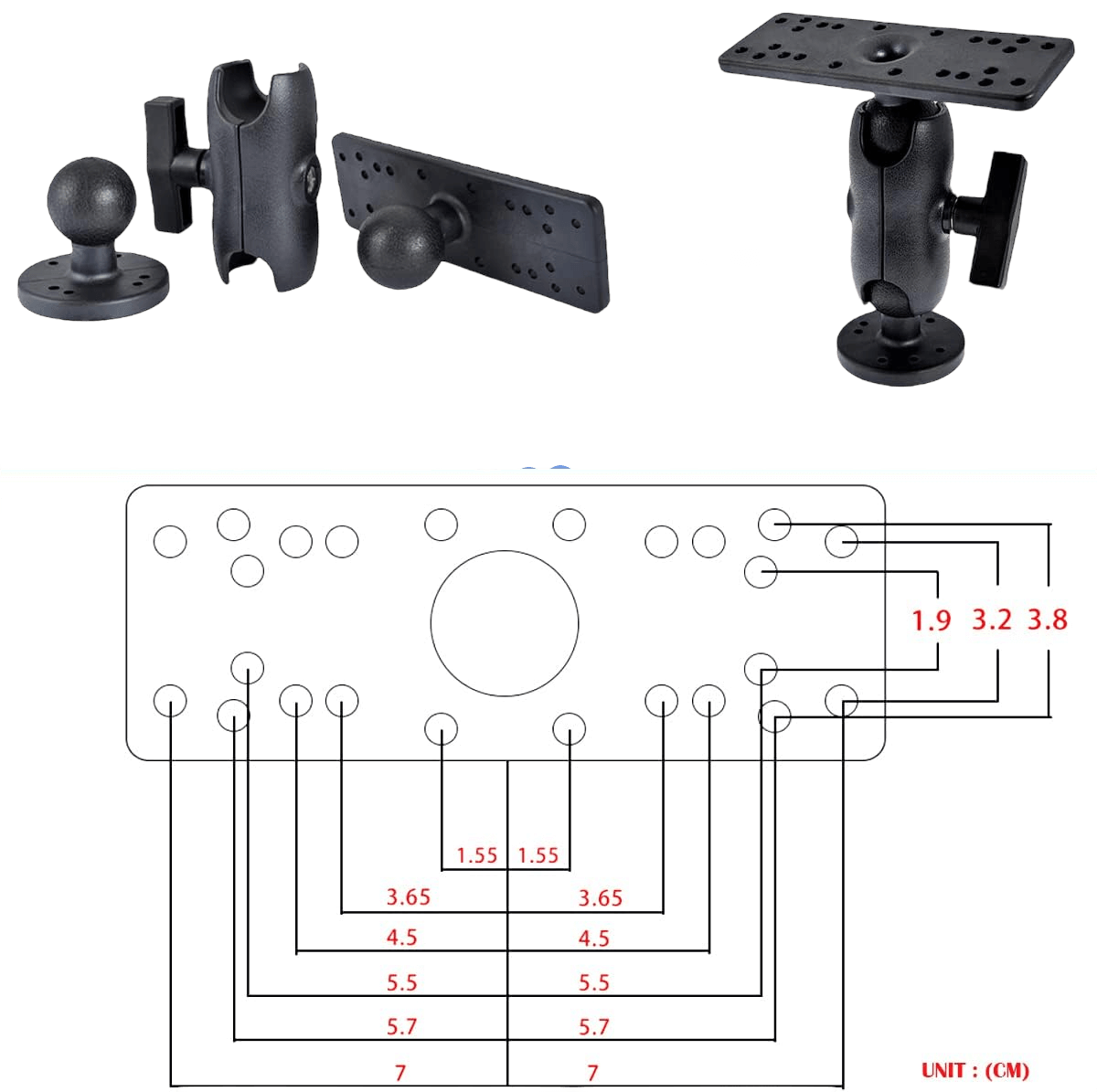 1.9 3.2 3.8

1.55 1.55

3.65 3.65

4.5 4.5

5.5 5.5

5.7 5.7

7 7

UNIT : (CM)